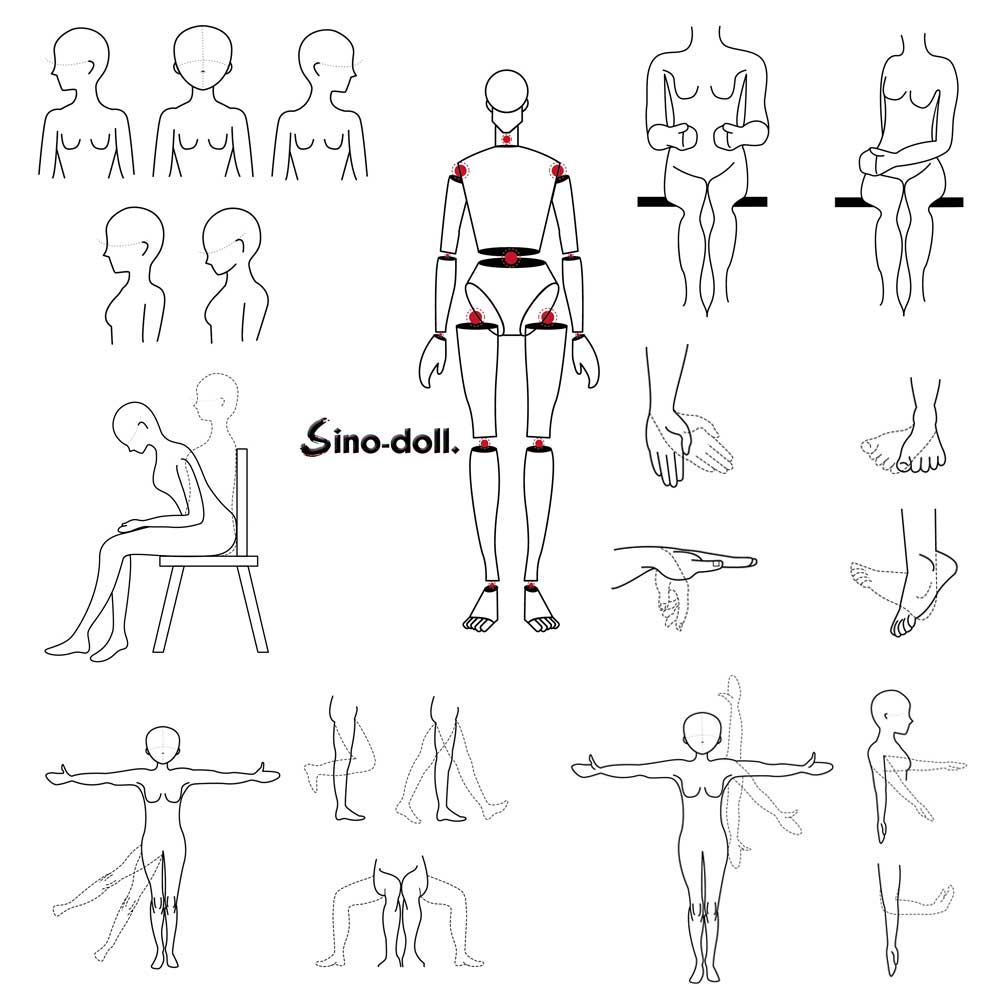 Sino-doll.